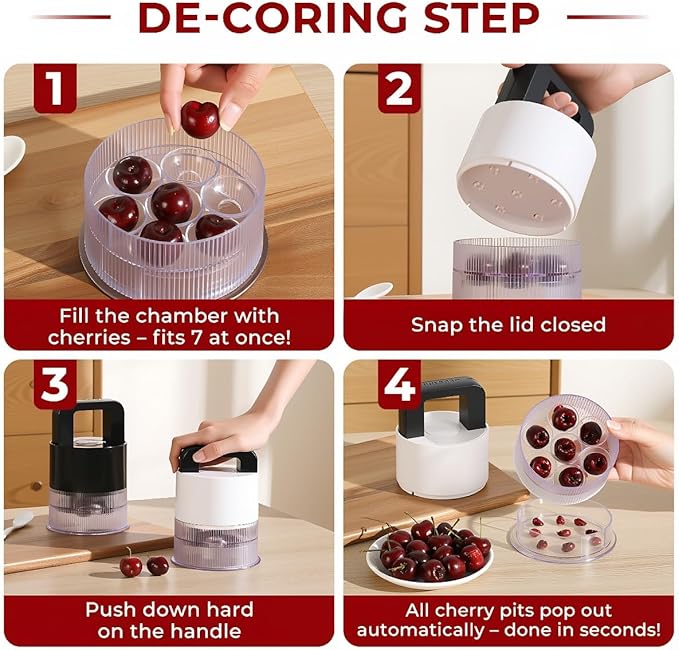 DE-CORING STEP

1

Fill the chamber with cherries – fits 7 at once!

2

Snap the lid closed

3

Push down hard on the handle

4

All cherry pits pop out automatically – done in seconds!