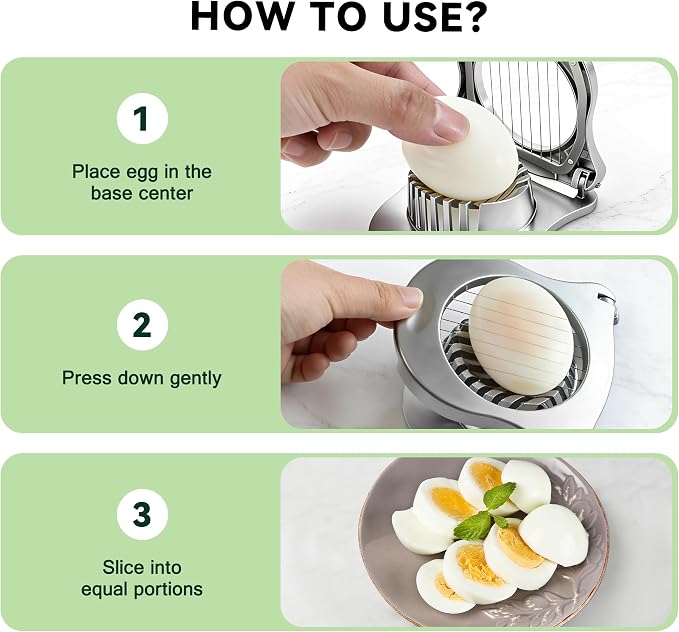 HOW TO USE?

1

Place egg in the base center

2

Press down gently

3

Slice into equal portions