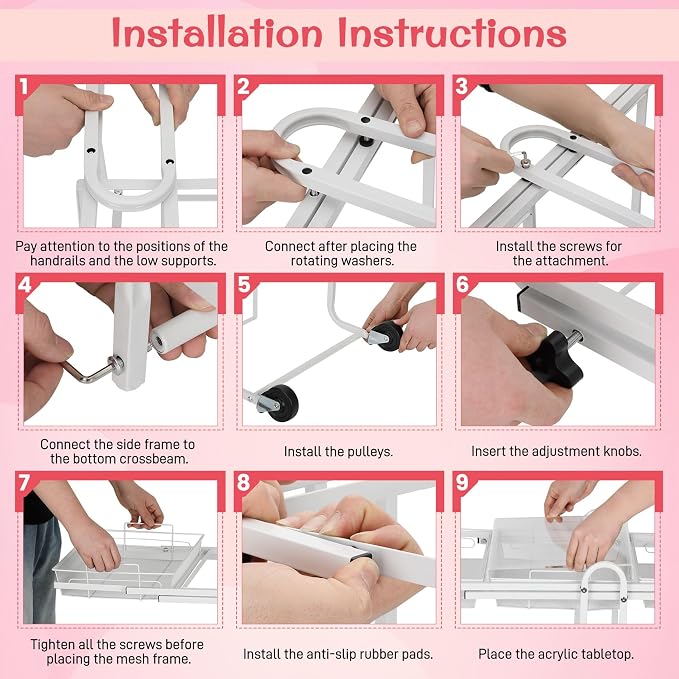 Installation Instructions

1
Pay attention to the positions of the handrails and the low supports.

2
Connect after placing the rotating washers.

3
Install the screws for the attachment.

4
Connect the side frame to the bottom crossbeam.

5
Install the pulleys.

6
Insert the adjustment knobs.

7
Tighten all the screws before placing the mesh frame.

8
Install the anti-slip rubber pads.

9
Place the acrylic tabletop.